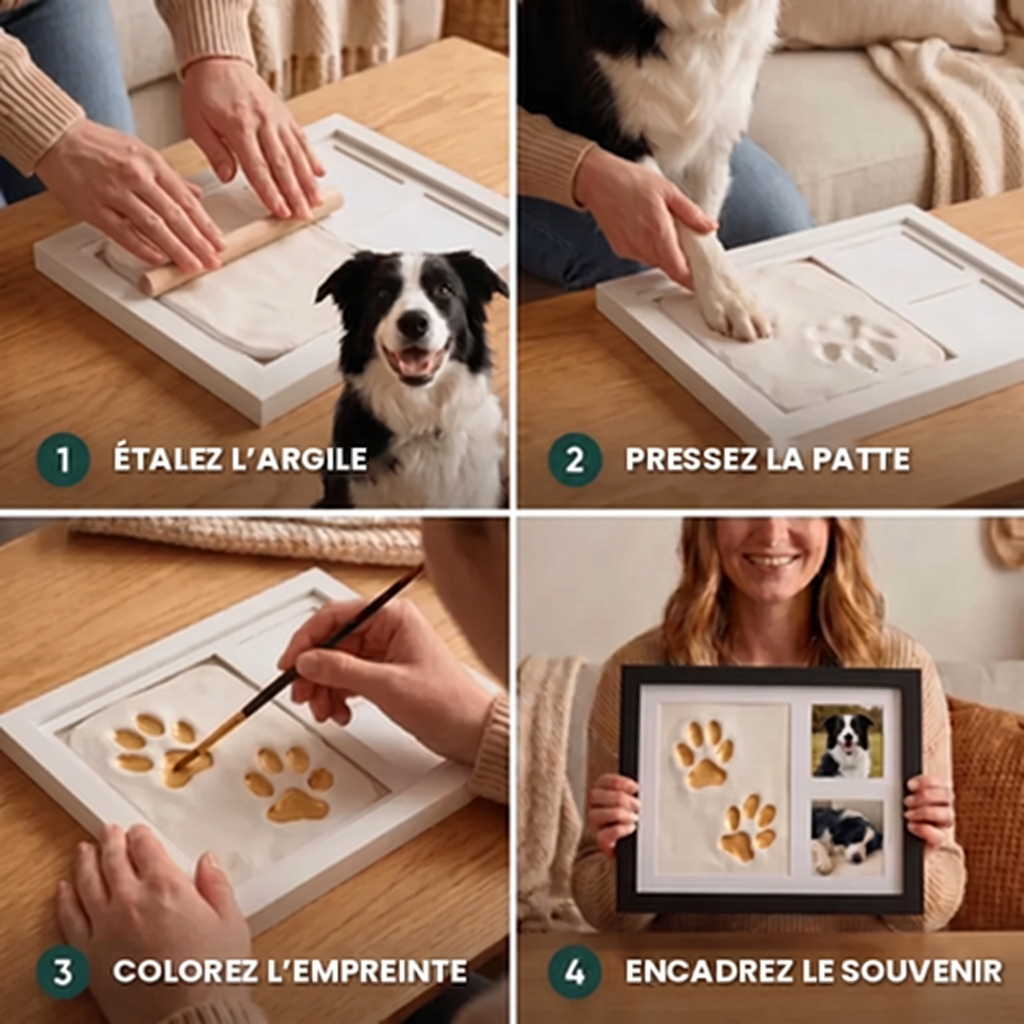 1 ÉTALEZ L'ARGILE

2 PRESSEZ LA PATTE

3 COLOREZ L'EMPREINTE

4 ENCADREZ LE SOUVENIR